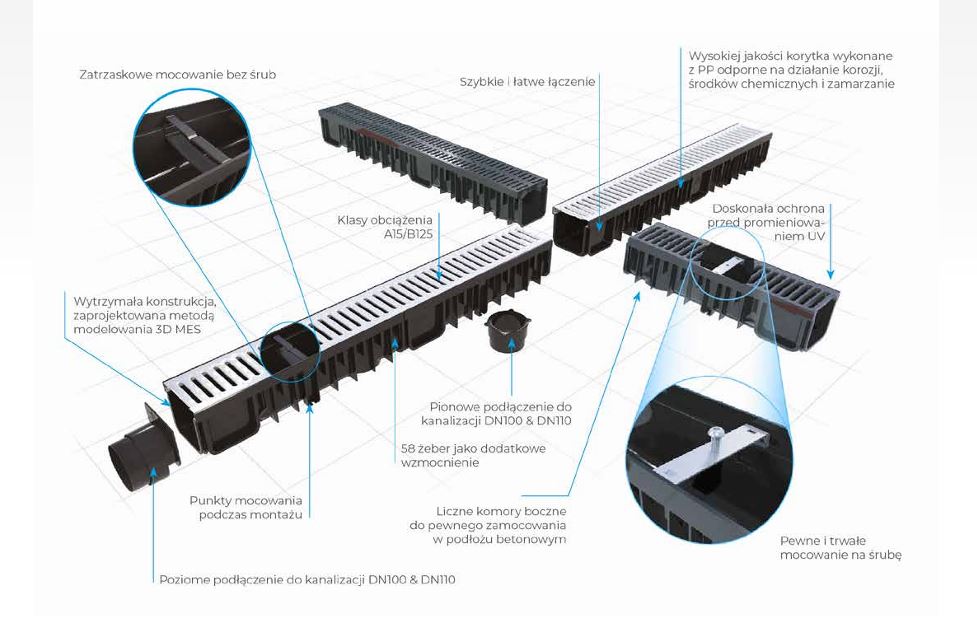 Zatrzaskowe mocowanie bez śrub

Szybkie i łatwe łączenie

Wysokiej jakości korytka wykonane z PP odporne na działanie korozji, środków chemicznych i zamarzanie

Klasy obciążenia A15/B125

Doskonała ochrona przed promieniowaniem UV

Wytrzymała konstrukcja, zaprojektowana metodą modelowania 3D MES

Pionowe podłączenie do kanalizacji DN100 & DN110

58 żeber jako dodatkowe wzmocnienie

Punkty mocowania podczas montażu

Liczne komory boczne do pewnego zamocowania w podłożu betonowym

Pewne i trwałe mocowanie na śrubę

Poziome podłączenie do kanalizacji DN100 & DN110